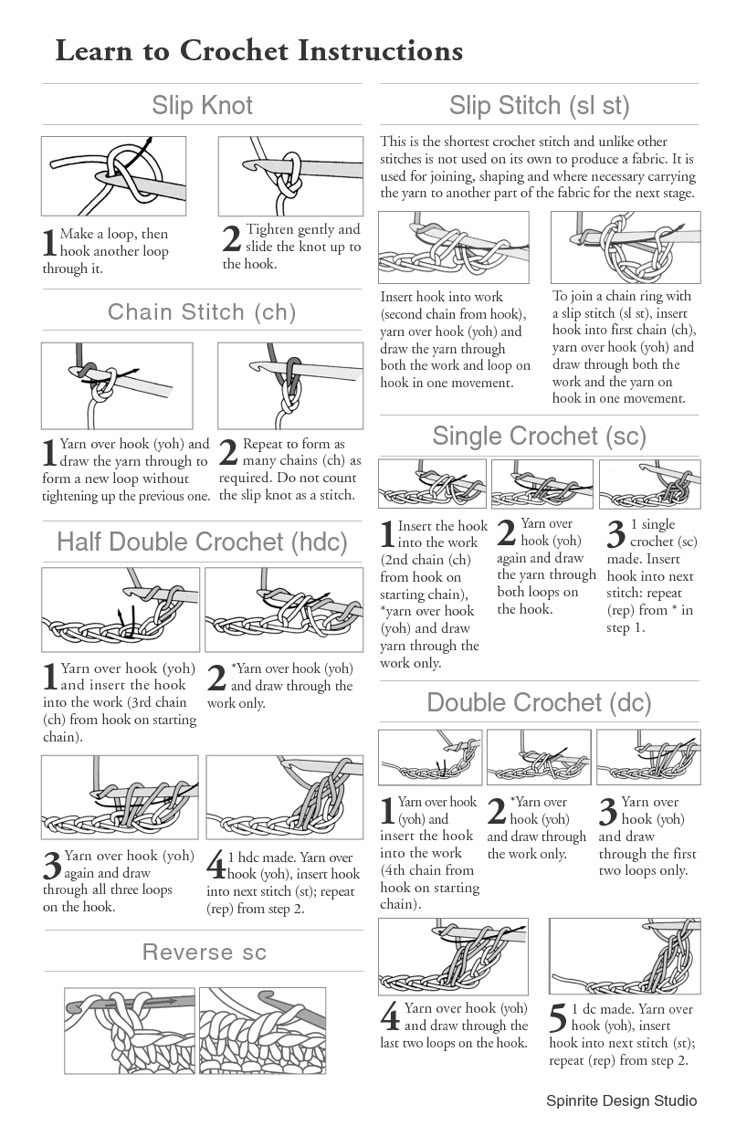 Learn to Crochet Instructions

Slip Knot

1 Make a loop, then hook another loop through it.

2 Tighten gently and slide the knot up to the hook.

Chain Stitch (ch)

1 Yarn over hook (yoh) and draw the yarn through to form a new loop without tightening up the previous one.

2 Repeat to form as many chains (ch) as required. Do not count the slip knot as a stitch.

Half Double Crochet (hdc)

1 Yarn over hook (yoh) and insert the hook into the work (3rd chain (ch) from hook on starting chain).

2 *Yarn over hook (yoh) and draw through the work only.

3 Yarn over hook (yoh) again and draw through all three loops on the hook.

4 1 hdc made. Yarn over hook (yoh), insert hook into next stitch (st); repeat (rep) from step 2.

Reverse sc

Slip Stitch (sl st)

This is the shortest crochet stitch and unlike other stitches is not used on its own to produce a fabric. It is used for joining, shaping and where necessary carrying the yarn to another part of the fabric for the next stage.

Insert hook into work (second chain from hook), yarn over hook (yoh) and draw the yarn through both the work and loop on hook in one movement.

To join a chain ring with a slip stitch (sl st), insert hook into first chain (ch), yarn over hook (yoh) and draw through both the work and the yarn on hook in one movement.

Single Crochet (sc)

1 Insert the hook into the work (2nd chain (ch) from hook on starting chain), *yarn over hook (yoh) and draw yarn through the work only.

2 Yarn over hook (yoh) again and draw the yarn through both loops on the hook.

3 1 single crochet (sc) made. Insert hook into next stitch: repeat (rep) from * in step 1.

Double Crochet (dc)

1 Yarn over hook (yoh) and insert the hook into the work (4th chain from hook on starting chain).

2 *Yarn over hook (yoh) and draw through the work only.

3 Yarn over hook (yoh) and draw through the first two loops only.

4 Yarn over hook (yoh) and draw through the last two loops on the hook.

5 1 dc made. Yarn over hook (yoh), insert hook into next stitch (st); repeat (rep) from step 2.

Spinrite Design Studio