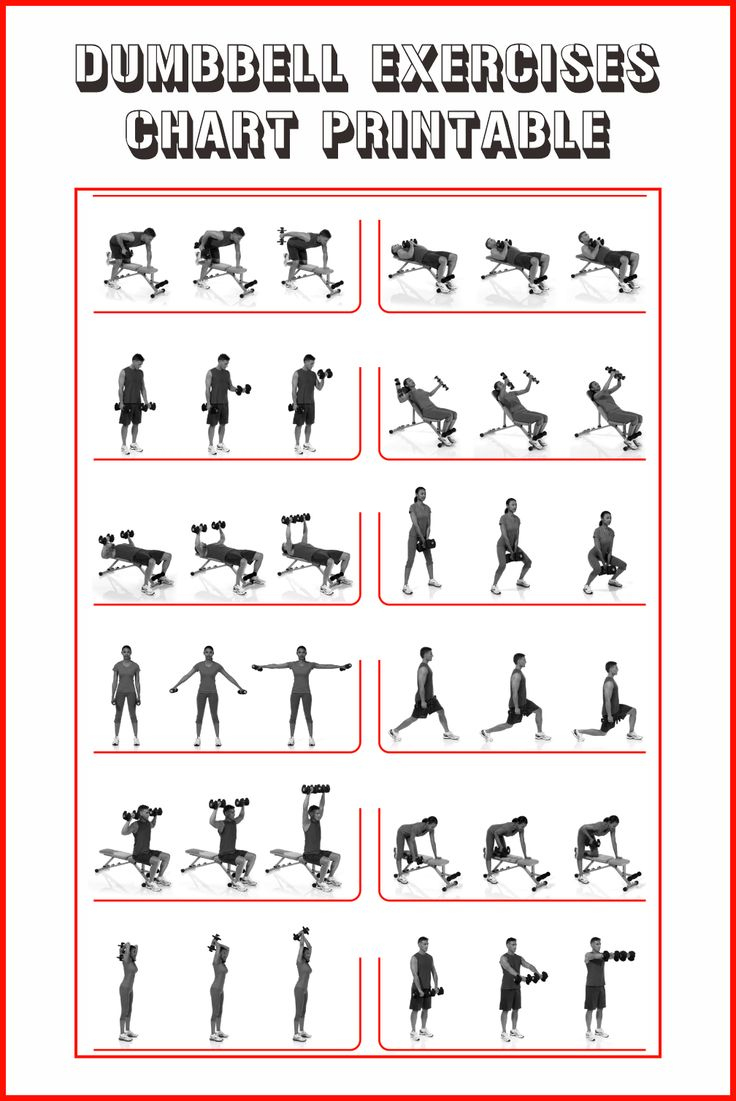 DUMBBELL EXERCISES CHART PRINTABLE